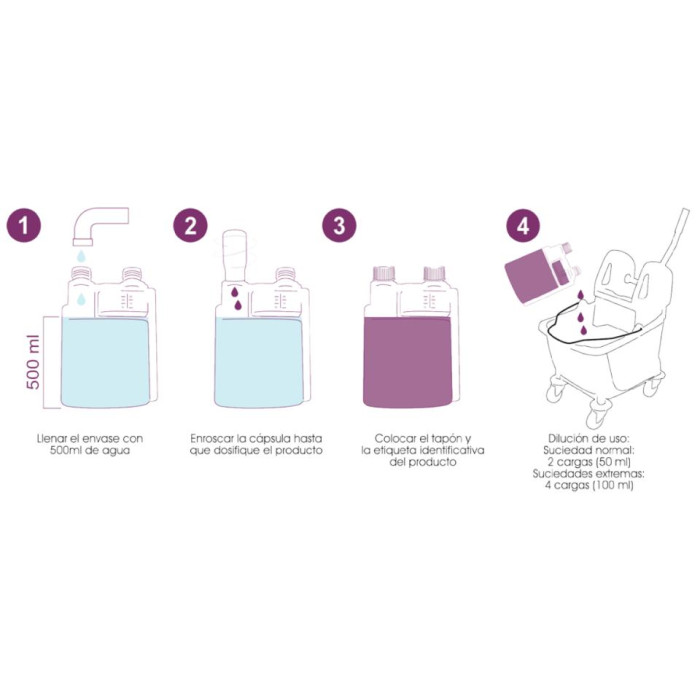 1

500 ml

Llenar el envase con 500ml de agua

2

Enroscar la cápsula hasta que dosifique el producto

3

Colocar el tapón y la etiqueta identificativa del producto

4

Dilución de uso:
Suciedad normal:
2 cargas (50 ml)
Suciedades extremas:
4 cargas (100 ml)