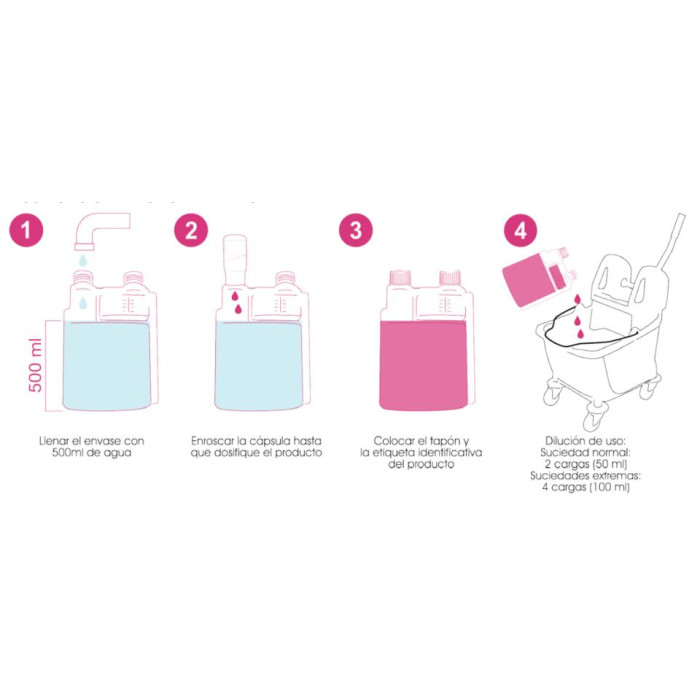 1

500 ml

Llenar el envase con 500ml de agua

2

Enroscar la cápsula hasta que dosifique el producto

3

Colocar el tapón y la etiqueta identificativa del producto

4

Dilución de uso:
Suciedad normal:
2 cargas (50 ml)
Suciedades extremas:
4 cargas (100 ml)