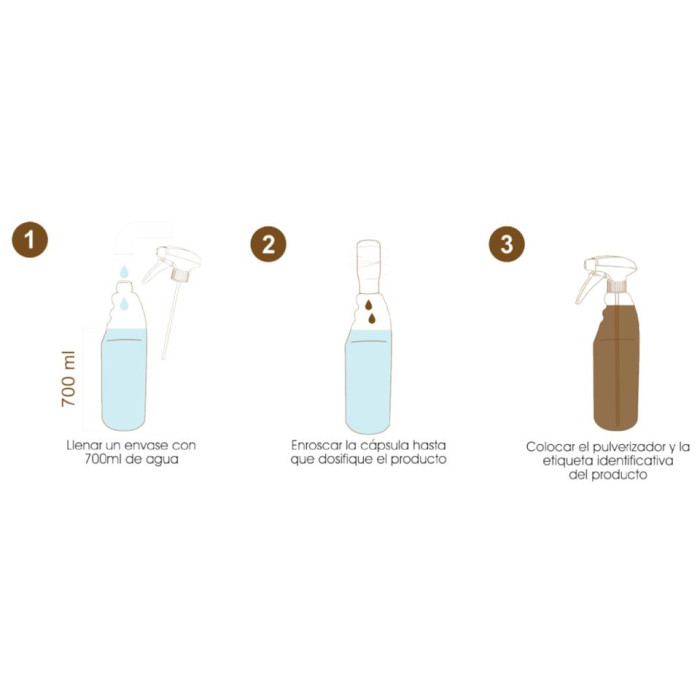 1

700 ml

Llenar un envase con 700ml de agua

2

Enroscar la cápsula hasta que dosifique el producto

3

Colocar el pulverizador y la etiqueta identificativa del producto