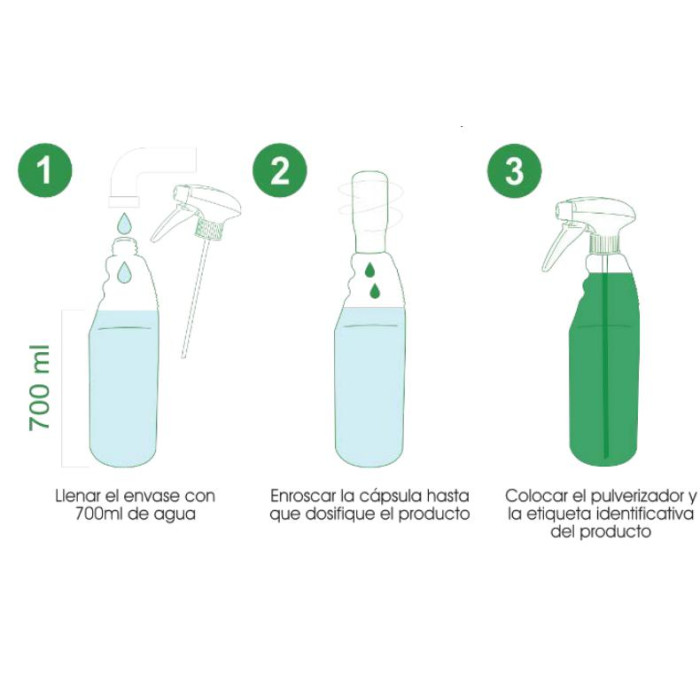 1

700 ml

Llenar el envase con 700ml de agua

2

Enroscar la cápsula hasta que dosifique el producto

3

Colocar el pulverizador y la etiqueta identificativa del producto