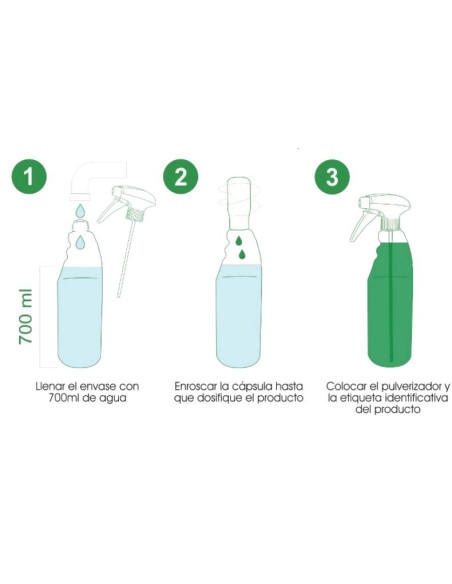 1

700 ml

Llenar el envase con 700ml de agua

2

Enroscar la cápsula hasta que dosifique el producto

3

Colocar el pulverizador y la etiqueta identificativa del producto