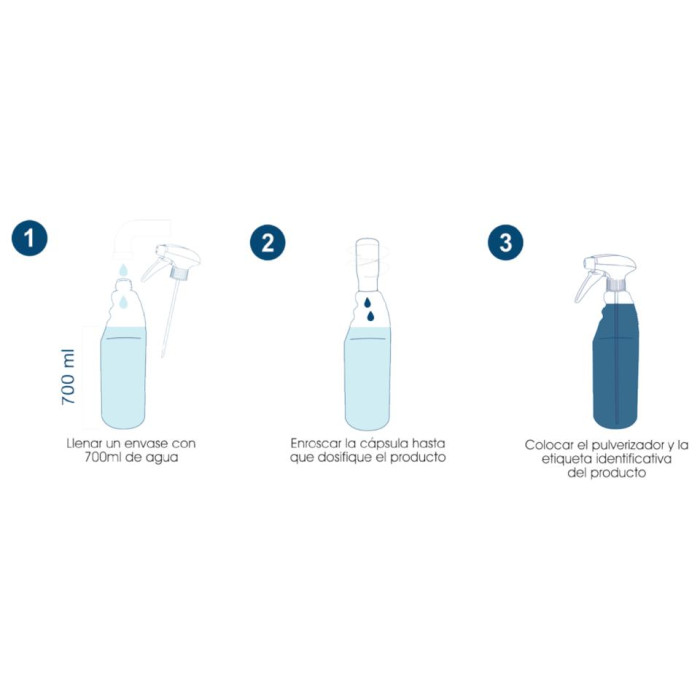 1

700 ml

Llenar un envase con 700ml de agua

2

Enroscar la cápsula hasta que dosifique el producto

3

Colocar el pulverizador y la etiqueta identificativa del producto