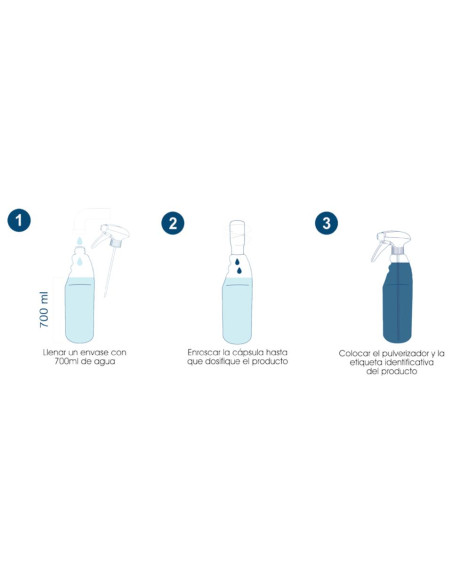 1

700 ml

Llenar un envase con 700ml de agua

2

Enroscar la cápsula hasta que dosifique el producto

3

Colocar el pulverizador y la etiqueta identificativa del producto