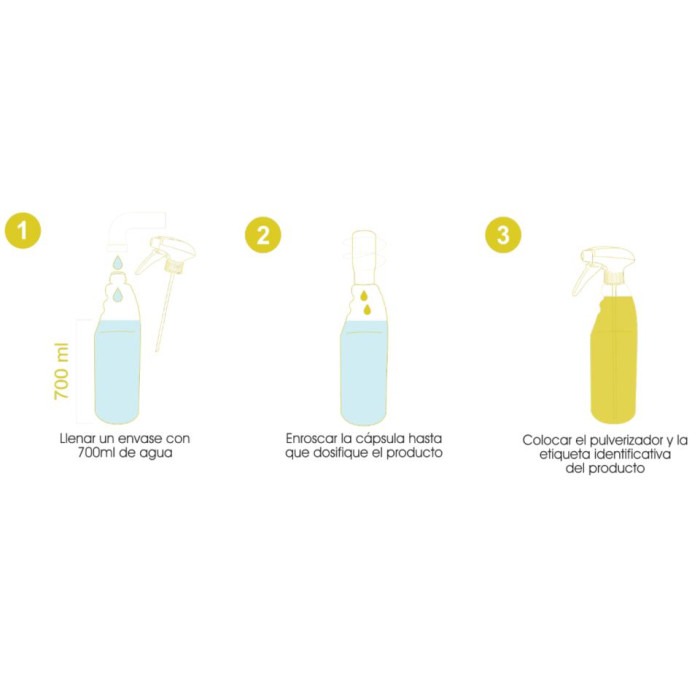 1

700 ml

Llenar un envase con 700ml de agua

2

Enroscar la cápsula hasta que dosifique el producto

3

Colocar el pulverizador y la etiqueta identificativa del producto