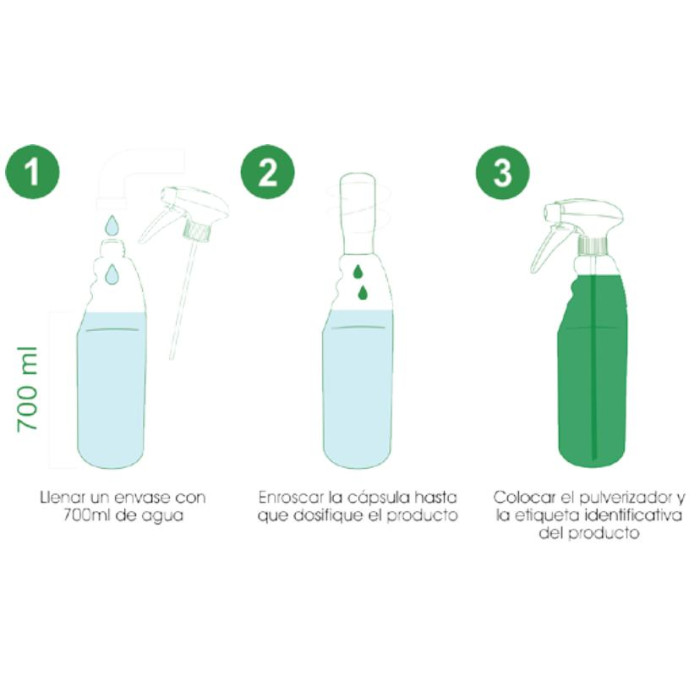 1

700 ml

Llenar un envase con 700ml de agua

2

Enroscar la cápsula hasta que dosifique el producto

3

Colocar el pulverizador y la etiqueta identificativa del producto