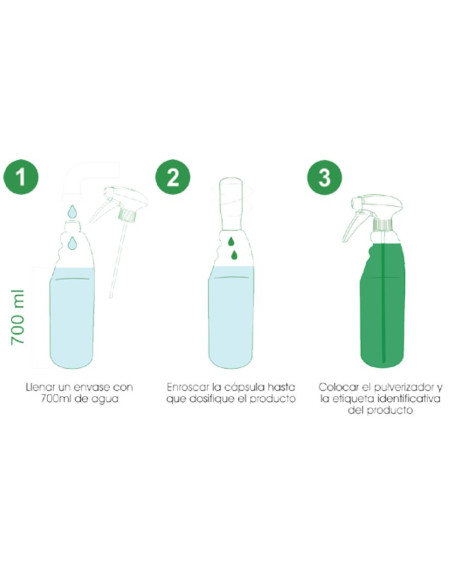 1

700 ml

Llenar un envase con 700ml de agua

2

Enroscar la cápsula hasta que dosifique el producto

3

Colocar el pulverizador y la etiqueta identificativa del producto