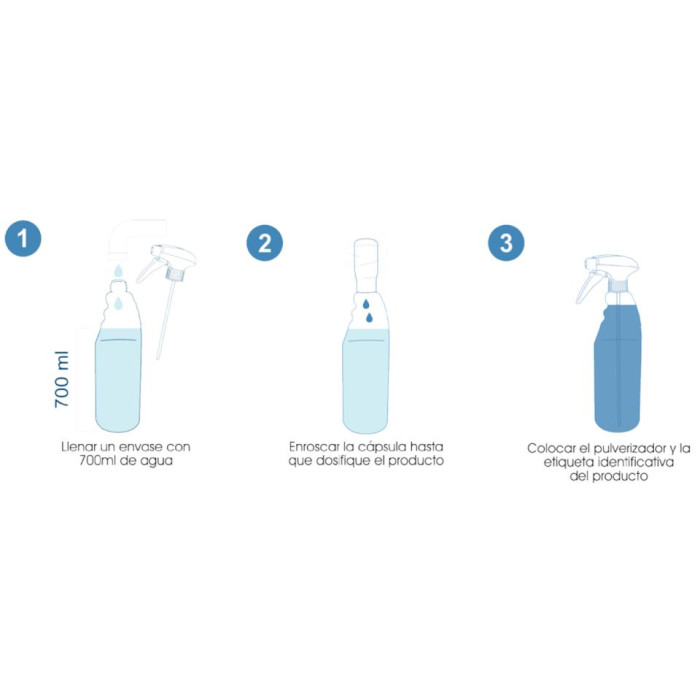 1

700 ml

Llenar un envase con 700ml de agua

2

Enroscar la cápsula hasta que dosifique el producto

3

Colocar el pulverizador y la etiqueta identificativa del producto