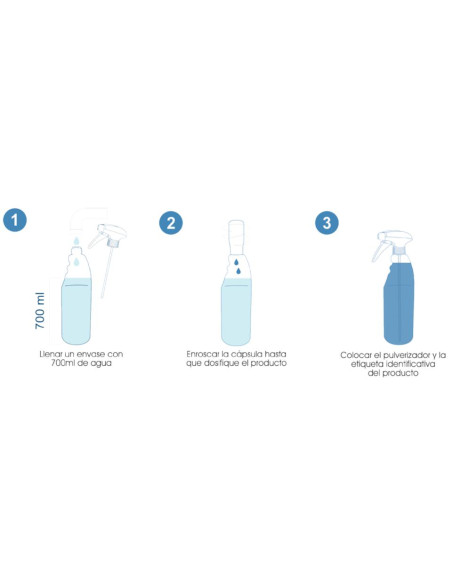 1

700 ml

Llenar un envase con 700ml de agua

2

Enroscar la cápsula hasta que dosifique el producto

3

Colocar el pulverizador y la etiqueta identificativa del producto