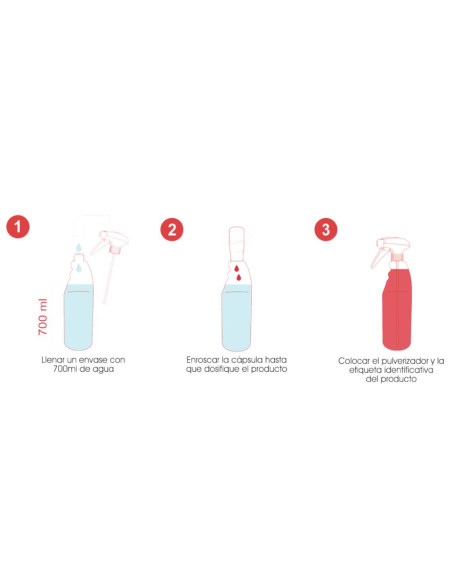 1

700 ml

Llenar un envase con 700ml de agua

2

Enroscar la cápsula hasta que dosifique el producto

3

Colocar el pulverizador y la etiqueta identificativa del producto