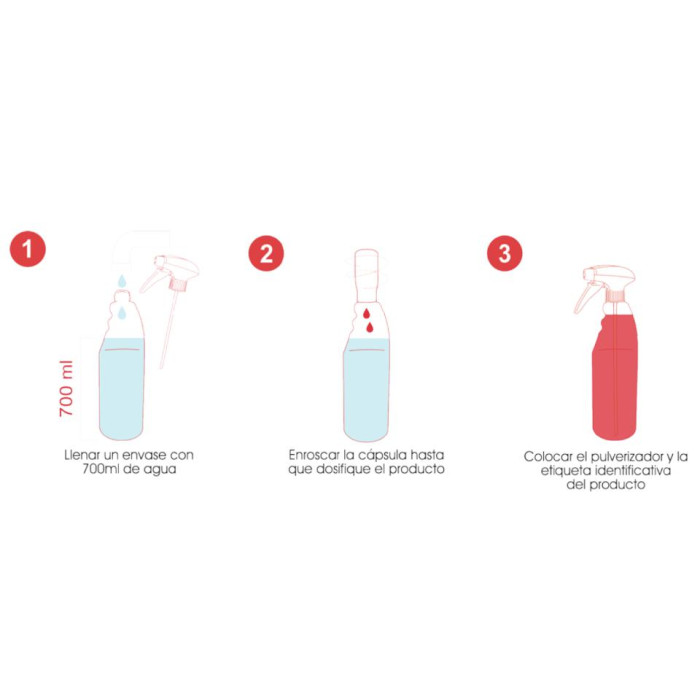 1

700 ml

Llenar un envase con 700ml de agua

2

Enroscar la cápsula hasta que dosifique el producto

3

Colocar el pulverizador y la etiqueta identificativa del producto